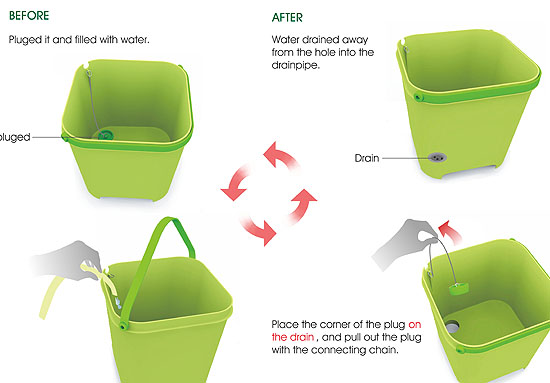 BEFORE

Pluged it and filled with water.

pluged

AFTER

Water drained away from the hole into the drainpipe.

Drain

Place the corner of the plug on the drain , and pull out the plug with the connecting chain.